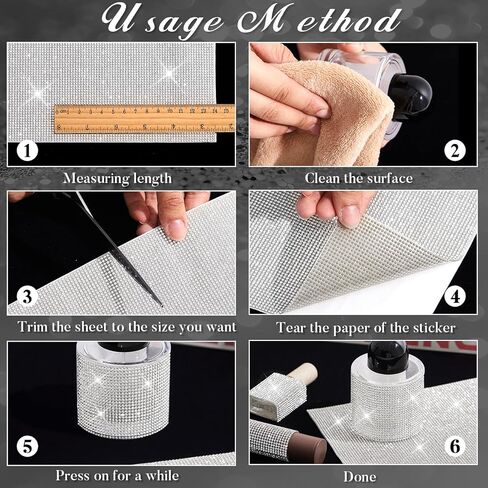 Usage Method

1

Measuring length

2

Clean the surface

3

Trim the sheet to the size you want

4

Tear the paper of the sticker

5

Press on for a while

6

Done