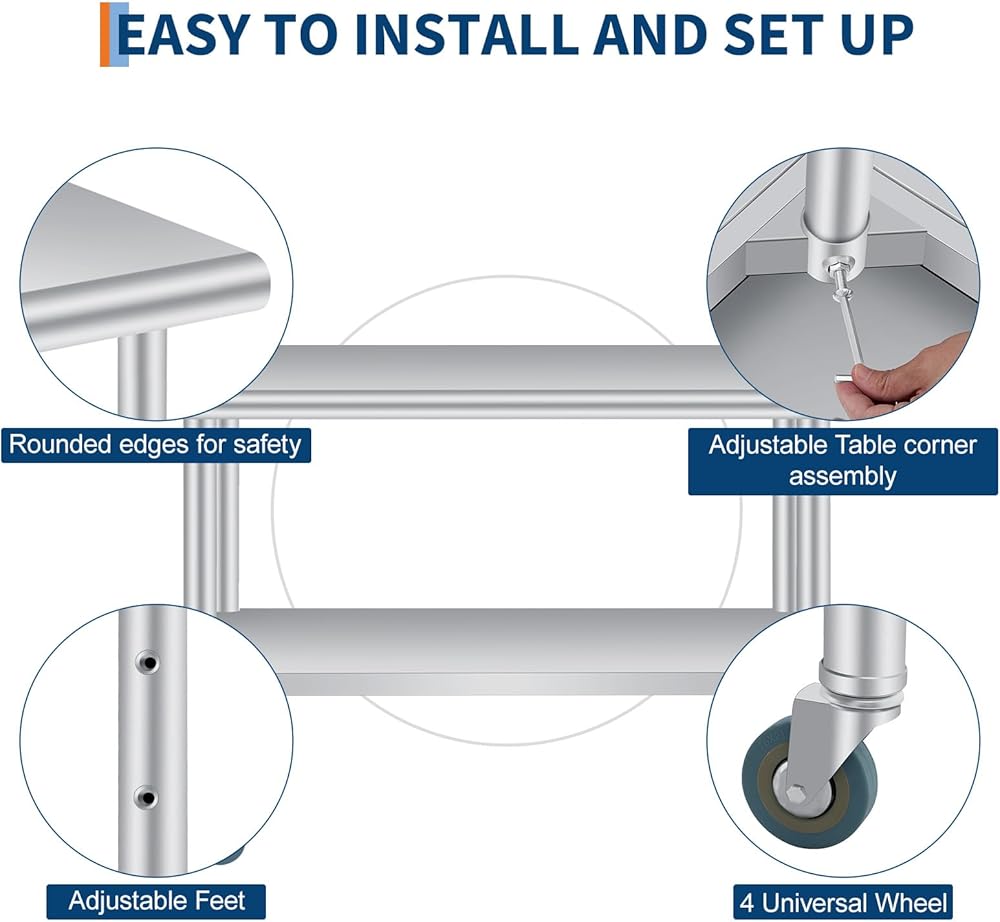 EASY TO INSTALL AND SET UP

Rounded edges for safety

Adjustable Table corner assembly

Adjustable Feet

4 Universal Wheel