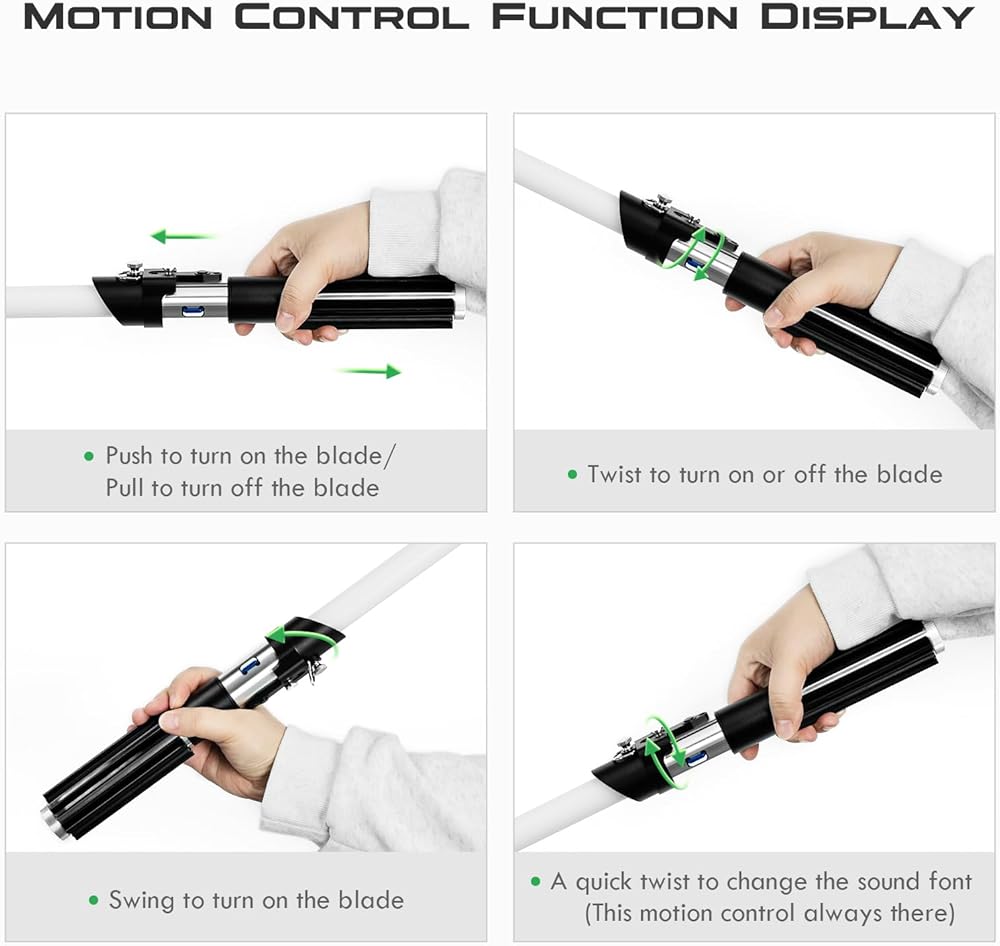 MOTION CONTROL FUNCTION DISPLAY

• Push to turn on the blade/
Pull to turn off the blade

• Twist to turn on or off the blade

• Swing to turn on the blade

• A quick twist to change the sound font
(This motion control always there)