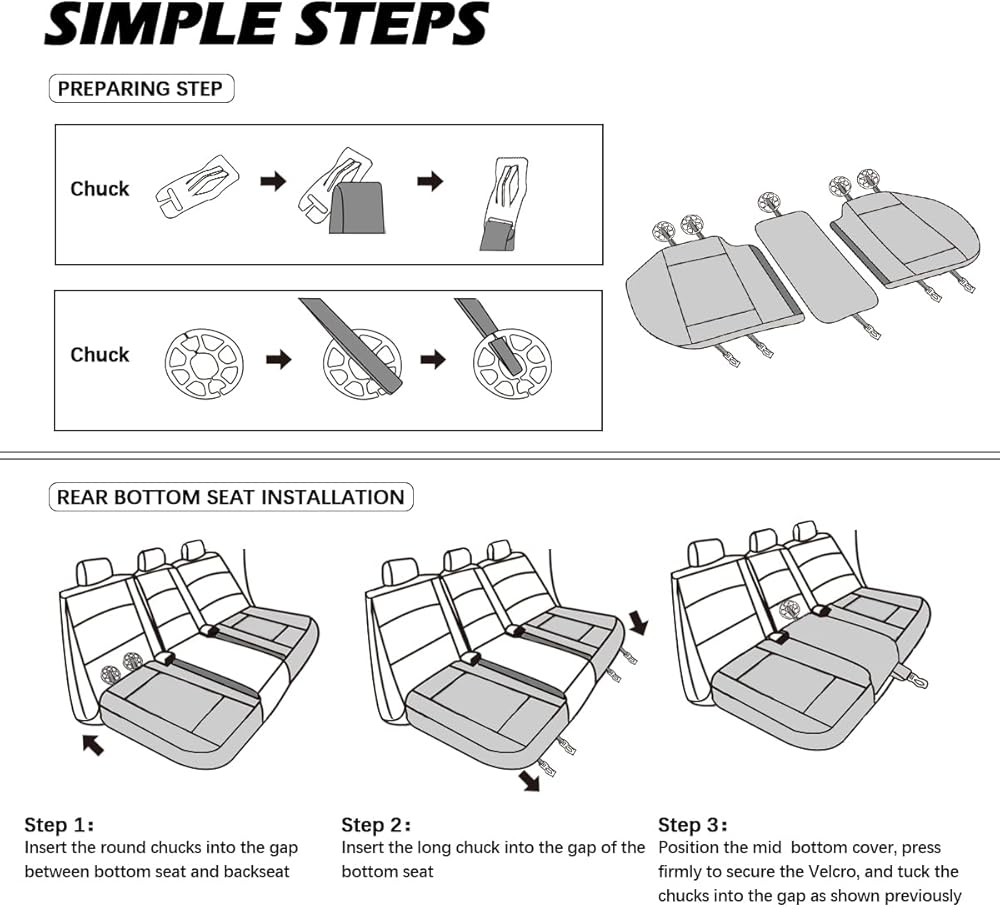 SIMPLE STEPS

PREPARING STEP

Chuck

Chuck

REAR BOTTOM SEAT INSTALLATION

Step 1:
Insert the round chucks into the gap between bottom seat and backseat

Step 2:
Insert the long chuck into the gap of the bottom seat

Step 3:
Position the mid bottom cover, press firmly to secure the Velcro, and tuck the chucks into the gap as shown previously