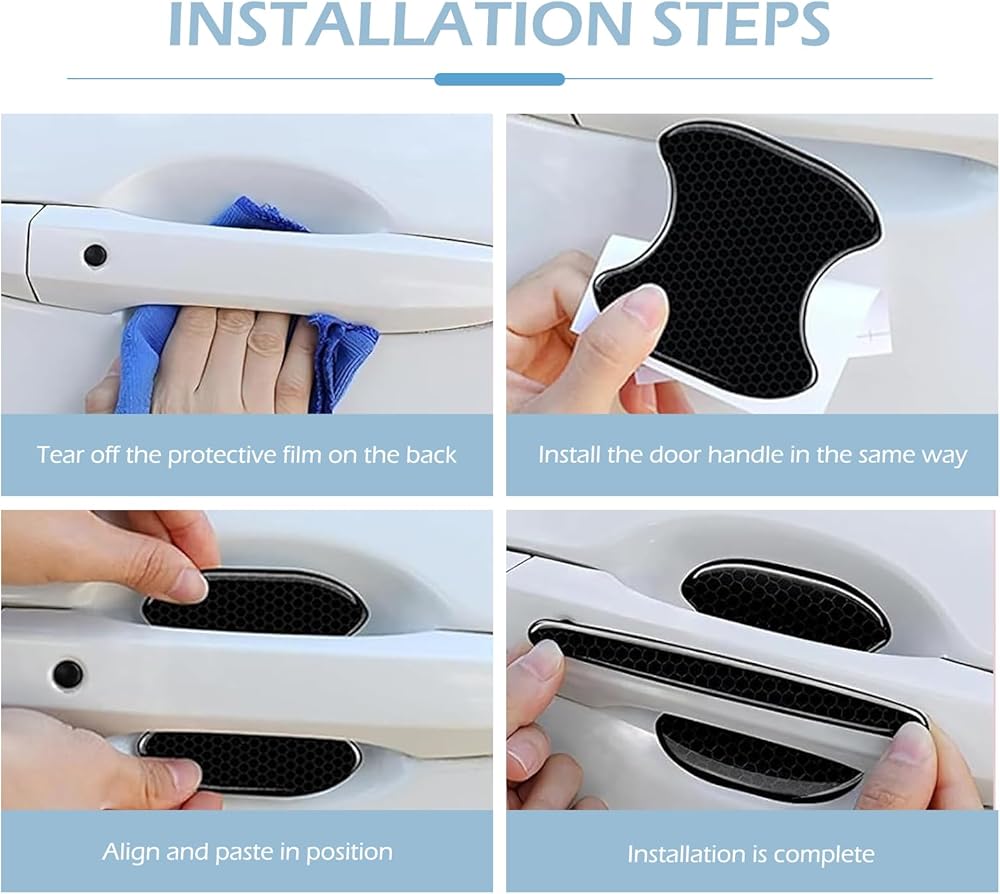 INSTALLATION STEPS

Tear off the protective film on the back

Install the door handle in the same way

Align and paste in position

Installation is complete