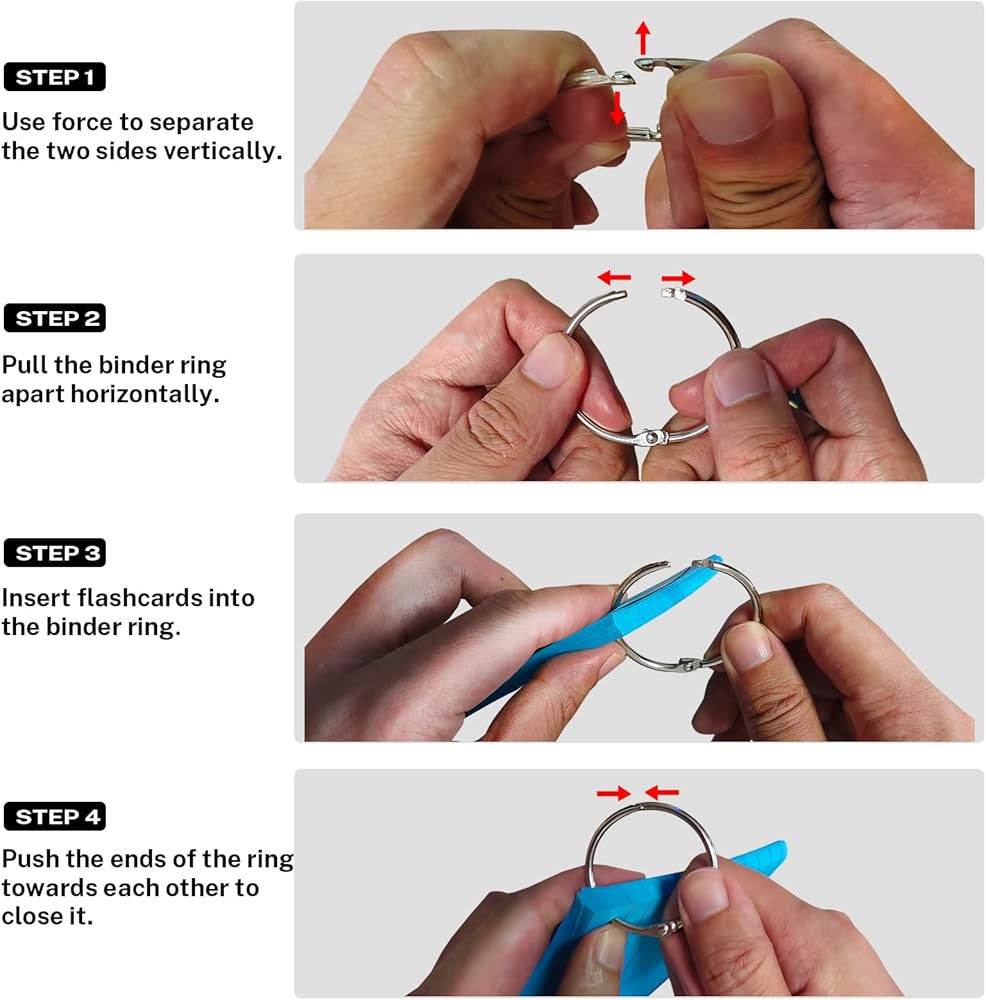 STEP 1

Use force to separate the two sides vertically.

STEP 2

Pull the binder ring apart horizontally.

STEP 3

Insert flashcards into the binder ring.

STEP 4

Push the ends of the ring towards each other to close it.