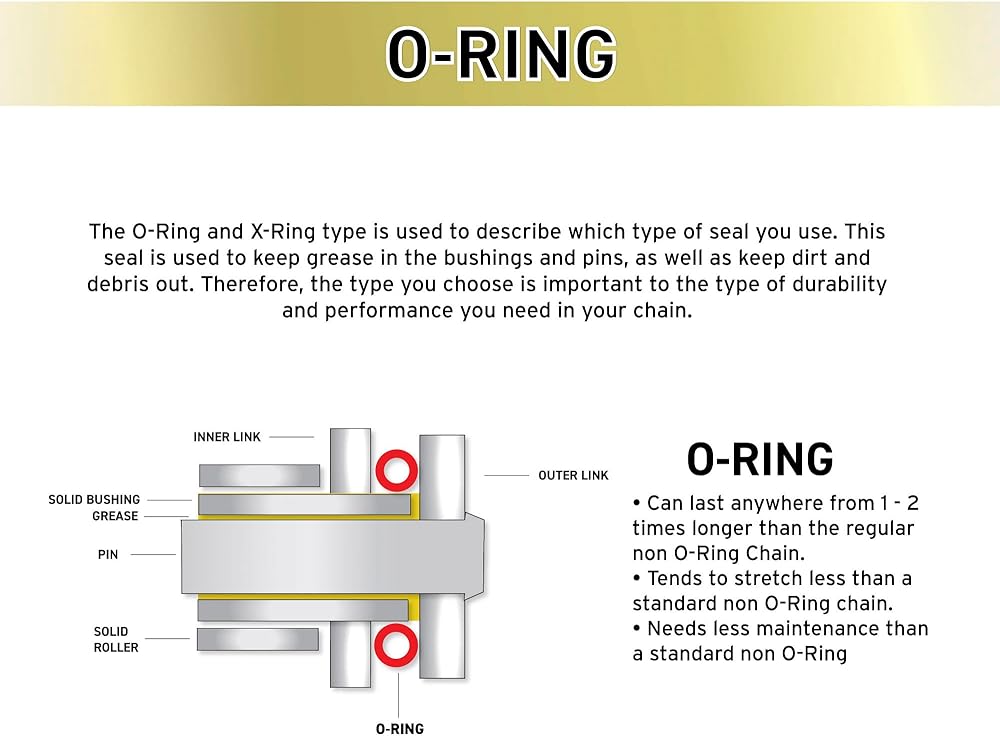 O-RING

The O-Ring and X-Ring type is used to describe which type of seal you use. This seal is used to keep grease in the bushings and pins, as well as keep dirt and debris out. Therefore, the type you choose is important to the type of durability and performance you need in your chain.

INNER LINK
SOLID BUSHING
GREASE
PIN
SOLID ROLLER
OUTER LINK
O-RING

O-RING
• Can last anywhere from 1 - 2 times longer than the regular non O-Ring Chain.
• Tends to stretch less than a standard non O-Ring chain.
• Needs less maintenance than a standard non O-Ring