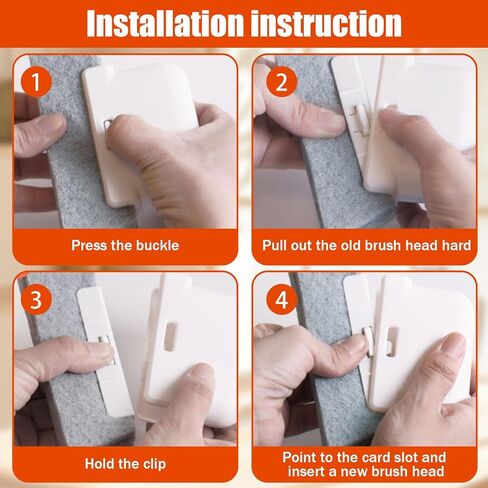 Installation instruction

1

Press the buckle

2

Pull out the old brush head hard

3

Hold the clip

4

Point to the card slot and insert a new brush head