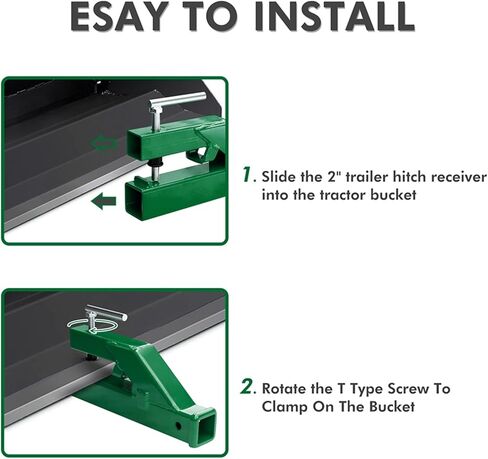 ESAY TO INSTALL

1. Slide the 2" trailer hitch receiver into the tractor bucket

2. Rotate the T Type Screw To Clamp On The Bucket