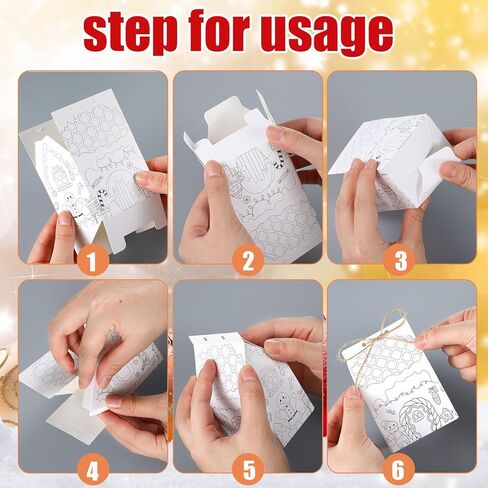 step for usage

1

2

3

4

5

6