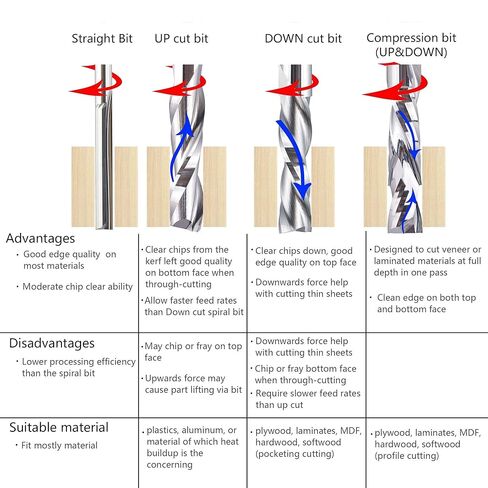 | Straight Bit | UP cut bit | DOWN cut bit | Compression bit (UP&DOWN) |
|---|---|---|---|
| Advantages · Good edge quality on most materials · Moderate chip clear ability | · Clear chips from the kerf left good quality on bottom face when through-cutting · Allow faster feed rates than Down cut spiral bit | · Clear chips down, good edge quality on top face · Downwards force help with cutting thin sheets | · Designed to cut veneer or laminated materials at full depth in one pass · Clean edge on both top and bottom face |
| Disadvantages · Lower processing efficiency than the spiral bit | · May chip or fray on top face · Upwards force may cause part lifting via bit | · Downwards force help with cutting thin sheets · Chip or fray bottom face when through-cutting · Require slower feed rates than up cut | |
| Suitable material · Fit mostly material | · plastics, aluminum, or material of which heat buildup is the concerning | · plywood, laminates, MDF, hardwood, softwood (pocketing cutting) | · plywood, laminates, MDF, hardwood, softwood (profile cutting) |