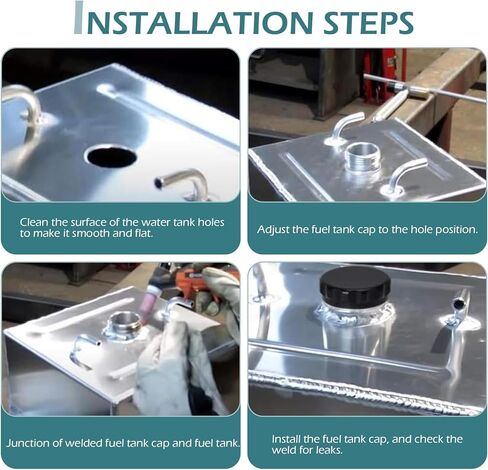 INSTALLATION STEPS

Clean the surface of the water tank holes to make it smooth and flat.

Adjust the fuel tank cap to the hole position.

Junction of welded fuel tank cap and fuel tank.

Install the fuel tank cap, and check the weld for leaks.