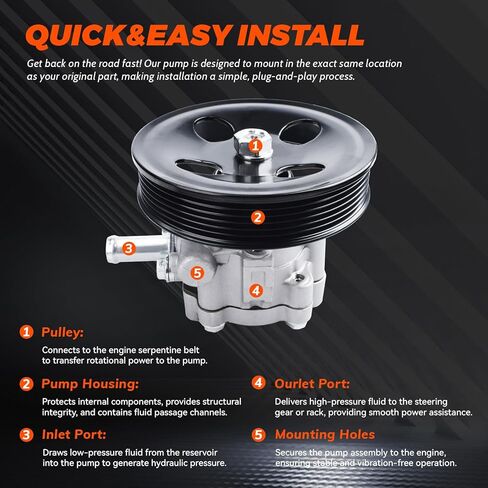 QUICK&EASY INSTALL

Get back on the road fast! Our pump is designed to mount in the exact same location as your original part, making installation a simple, plug-and-play process.

1

2

3

5

4

1 Pulley:
Connects to the engine serpentine belt to transfer rotational power to the pump.

2 Pump Housing:
Protects internal components, provides structural integrity, and contains fluid passage channels.

3 Inlet Port:
Draws low-pressure fluid from the reservoir into the pump to generate hydraulic pressure.

4 Ourlet Port:
Delivers high-pressure fluid to the steering gear or rack, providing smooth power assistance.

5 Mounting Holes
Secures the pump assembly to the engine, ensuring stable and vibration-free operation.