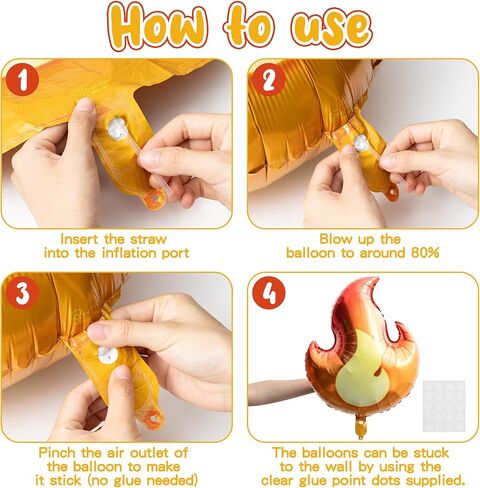 How to use

1

Insert the straw into the inflation port

2

Blow up the balloon to around 80%

3

Pinch the air outlet of the balloon to make it stick (no glue needed)

4

The balloons can be stuck to the wall by using the clear glue point dots supplied.