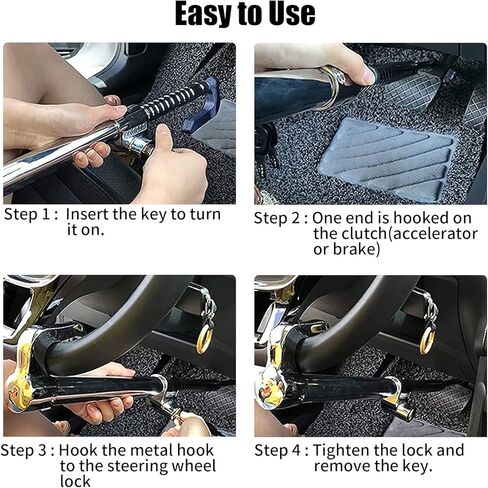 Easy to Use

Step 1 : Insert the key to turn it on.

Step 2 : One end is hooked on the clutch(accelerator or brake)

Step 3 : Hook the metal hook to the steering wheel lock

Step 4 : Tighten the lock and remove the key.