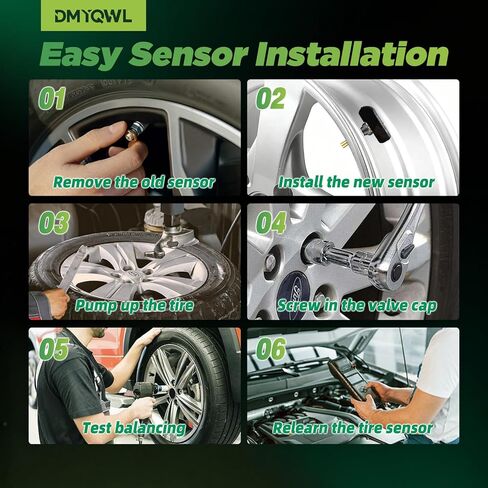 DMYQWL

Easy Sensor Installation

01
Remove the old sensor

02
Install the new sensor

03
Pump up the tire

04
Screw in the valve cap

05
Test balancing

06
Relearn the tire sensor