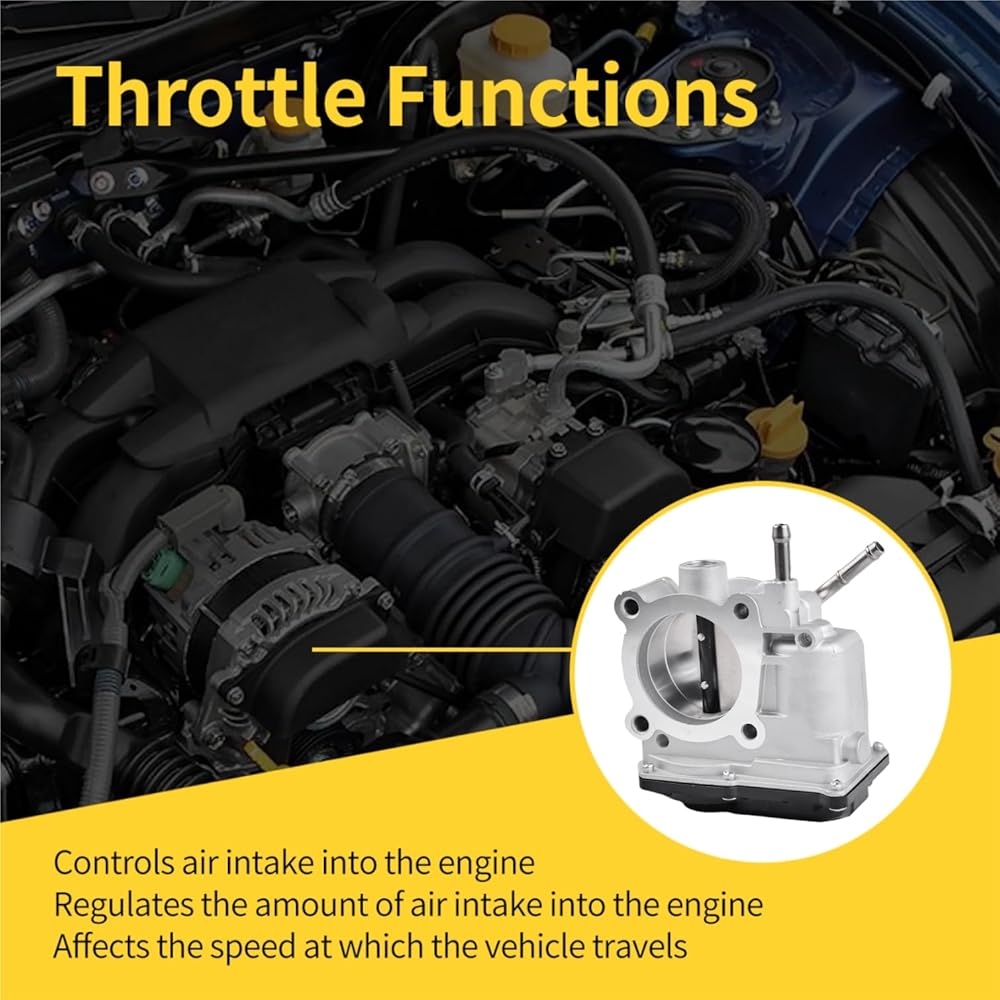 Throttle Functions

Controls air intake into the engine
Regulates the amount of air intake into the engine
Affects the speed at which the vehicle travels