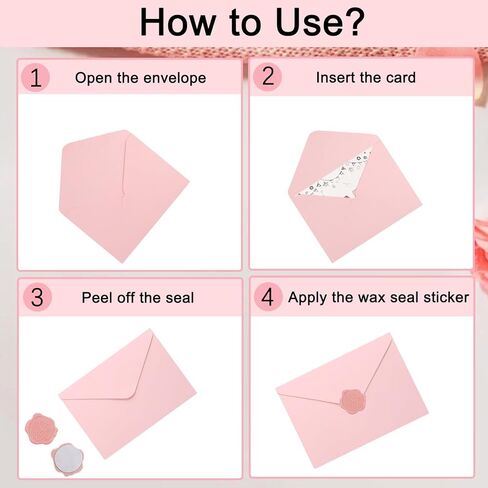 How to Use?

1 Open the envelope

2 Insert the card

3 Peel off the seal

4 Apply the wax seal sticker