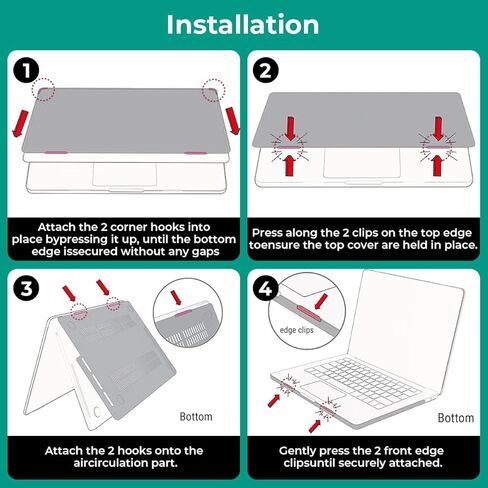 Installation

1

Attach the 2 corner hooks into place bypressing it up, until the bottom edge issecured without any gaps

2

Press along the 2 clips on the top edge toensure the top cover are held in place.

3

Bottom

Attach the 2 hooks onto the aircirculation part.

4

edge clips

Bottom

Gently press the 2 front edge clipsuntil securely attached.