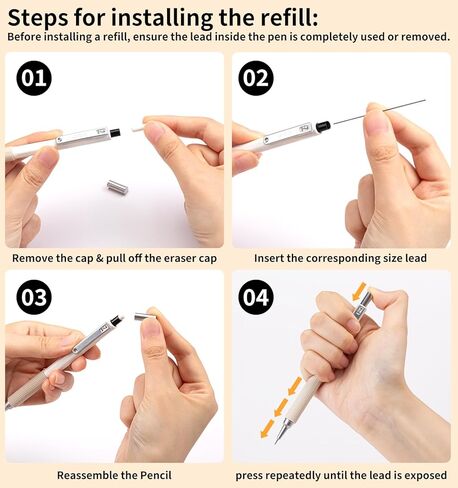 Steps for installing the refill:
Before installing a refill, ensure the lead inside the pen is completely used or removed.

01

Remove the cap & pull off the eraser cap

02

Insert the corresponding size lead

03

Reassemble the Pencil

04

press repeatedly until the lead is exposed