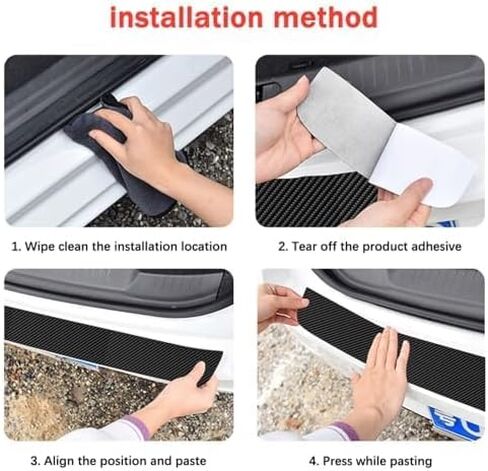 installation method

1. Wipe clean the installation location

2. Tear off the product adhesive

3. Align the position and paste

4. Press while pasting