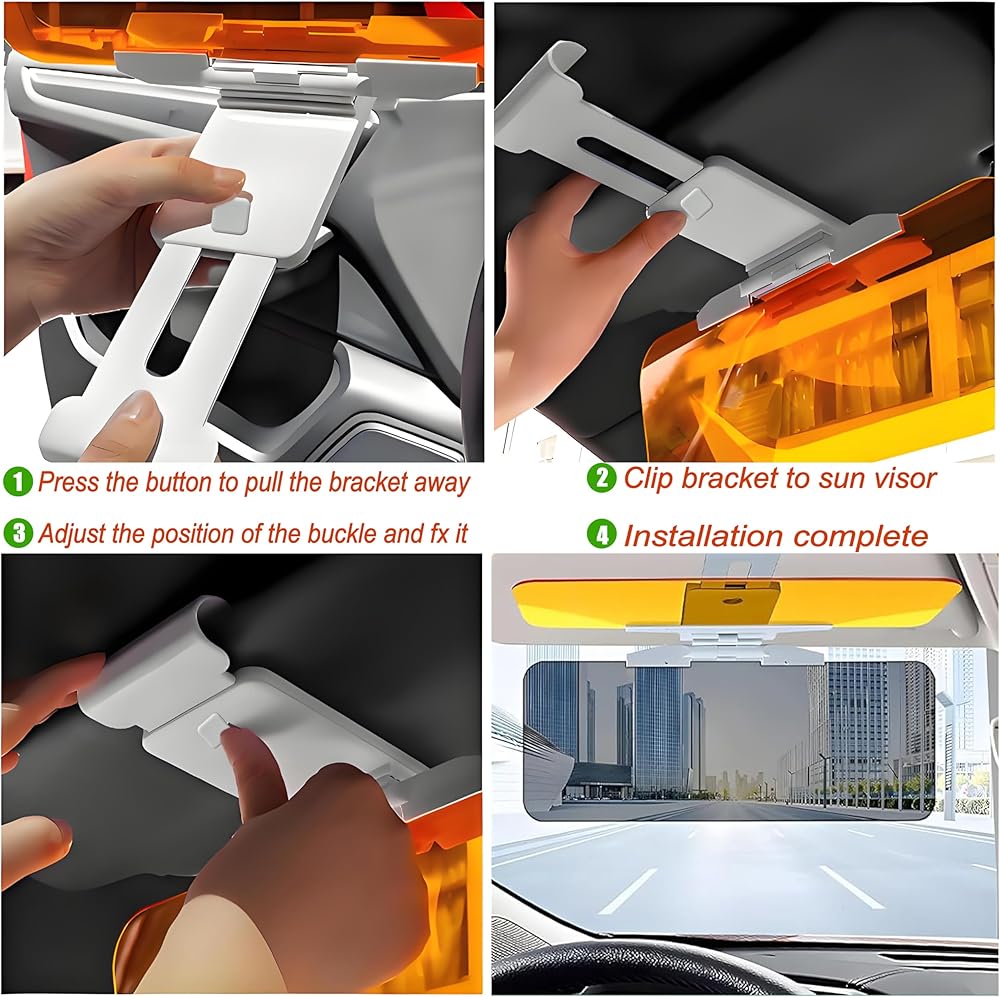 1 Press the button to pull the bracket away

2 Clip bracket to sun visor

3 Adjust the position of the buckle and fx it

4 Installation complete