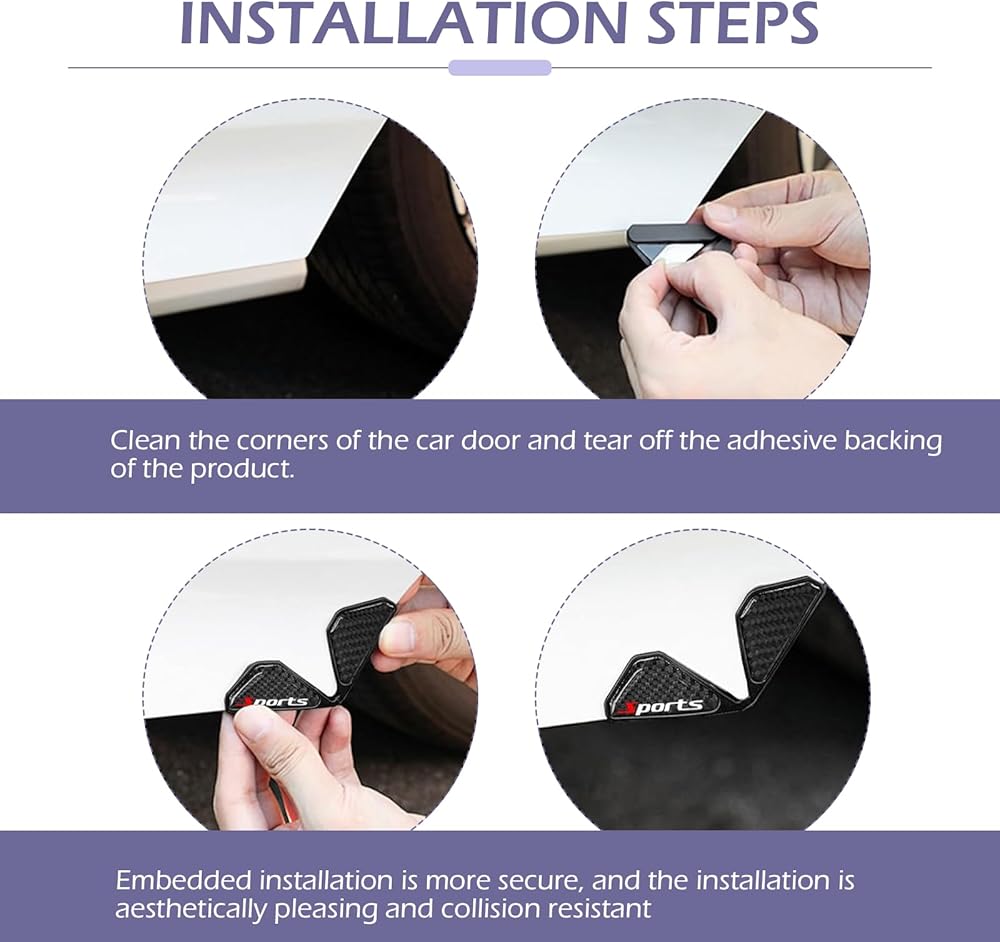 INSTALLATION STEPS

Clean the corners of the car door and tear off the adhesive backing of the product.

Sports

Sports

Embedded installation is more secure, and the installation is aesthetically pleasing and collision resistant