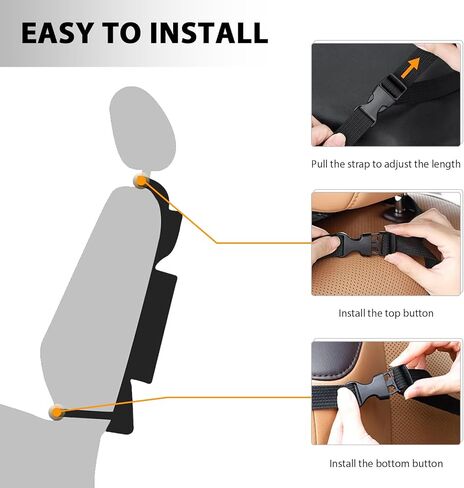 EASY TO INSTALL

Pull the strap to adjust the length

Install the top button

Install the bottom button