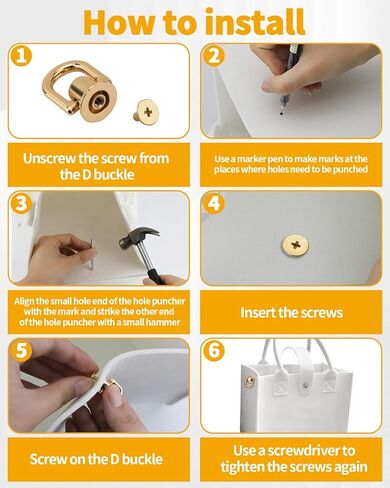 How to install

1

Unscrew the screw from the D buckle

2

Use a marker pen to make marks at the places where holes need to be punched

3

Align the small hole end of the hole puncher with the mark and strike the other end of the hole puncher with a small hammer

4

Insert the screws

5

Screw on the D buckle

6

Use a screwdriver to tighten the screws again