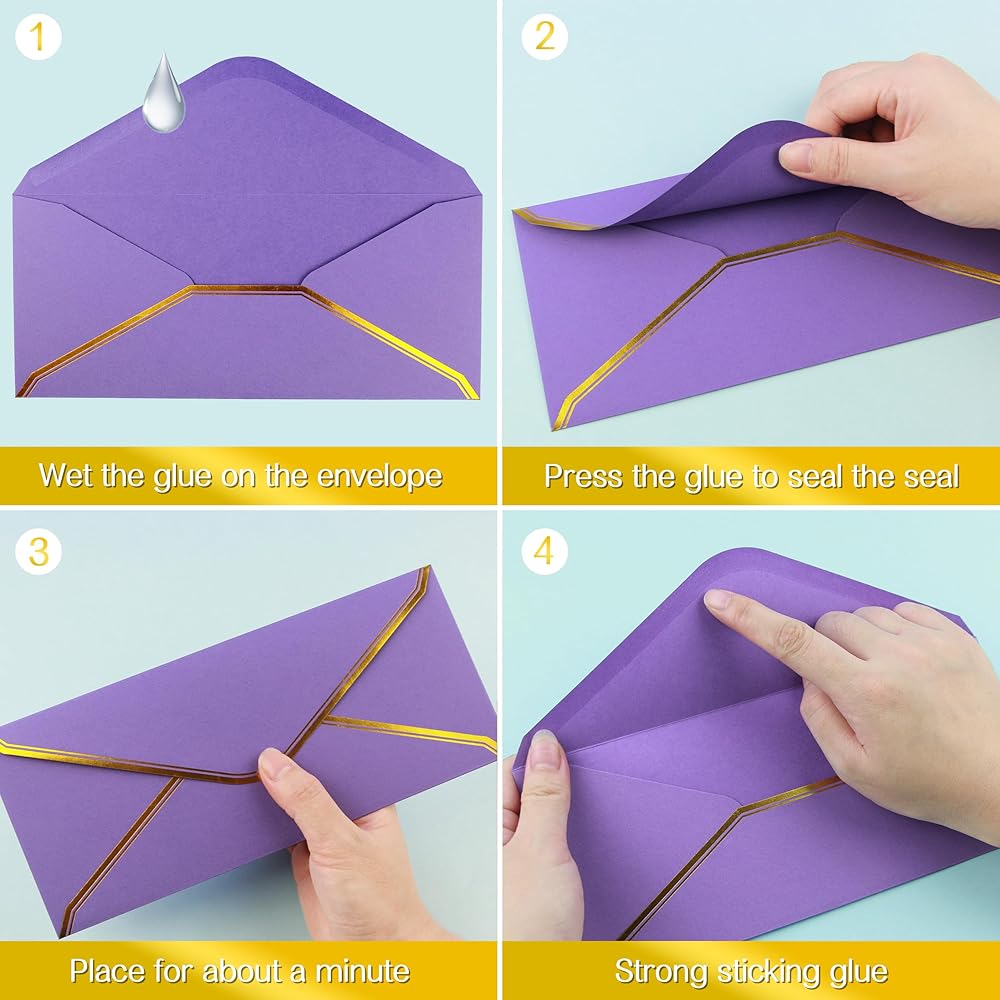 1

Wet the glue on the envelope

2

Press the glue to seal the seal

3

Place for about a minute

4

Strong sticking glue