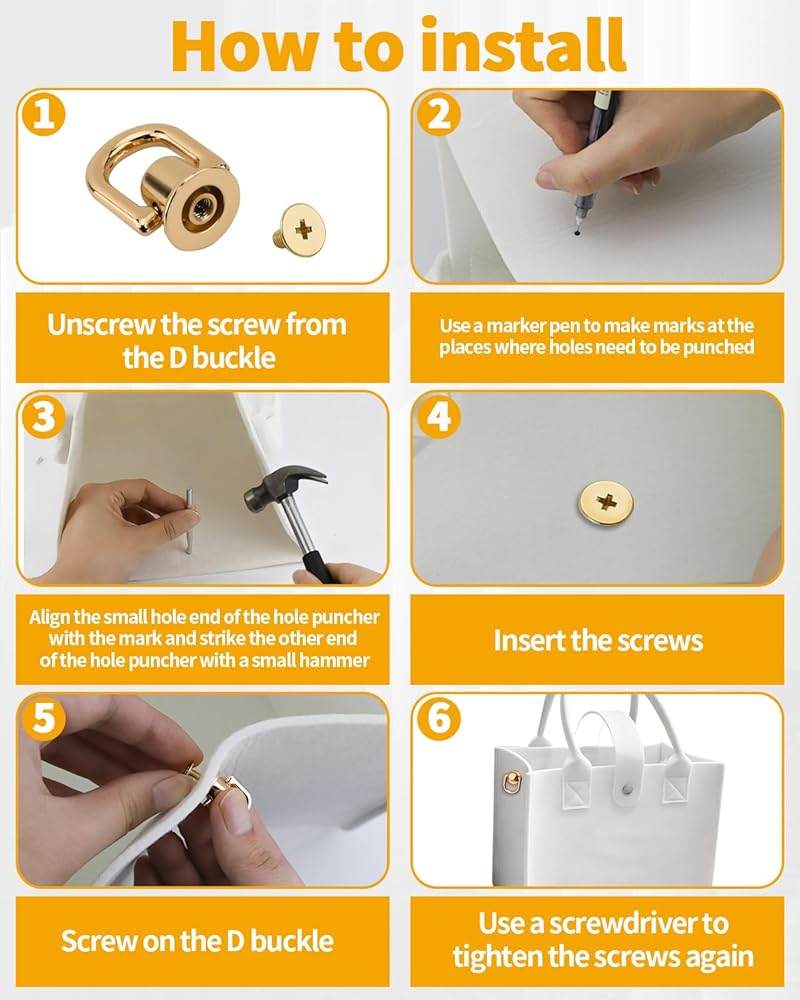 How to install

1

Unscrew the screw from the D buckle

2

Use a marker pen to make marks at the places where holes need to be punched

3

Align the small hole end of the hole puncher with the mark and strike the other end of the hole puncher with a small hammer

4

Insert the screws

5

Screw on the D buckle

6

Use a screwdriver to tighten the screws again