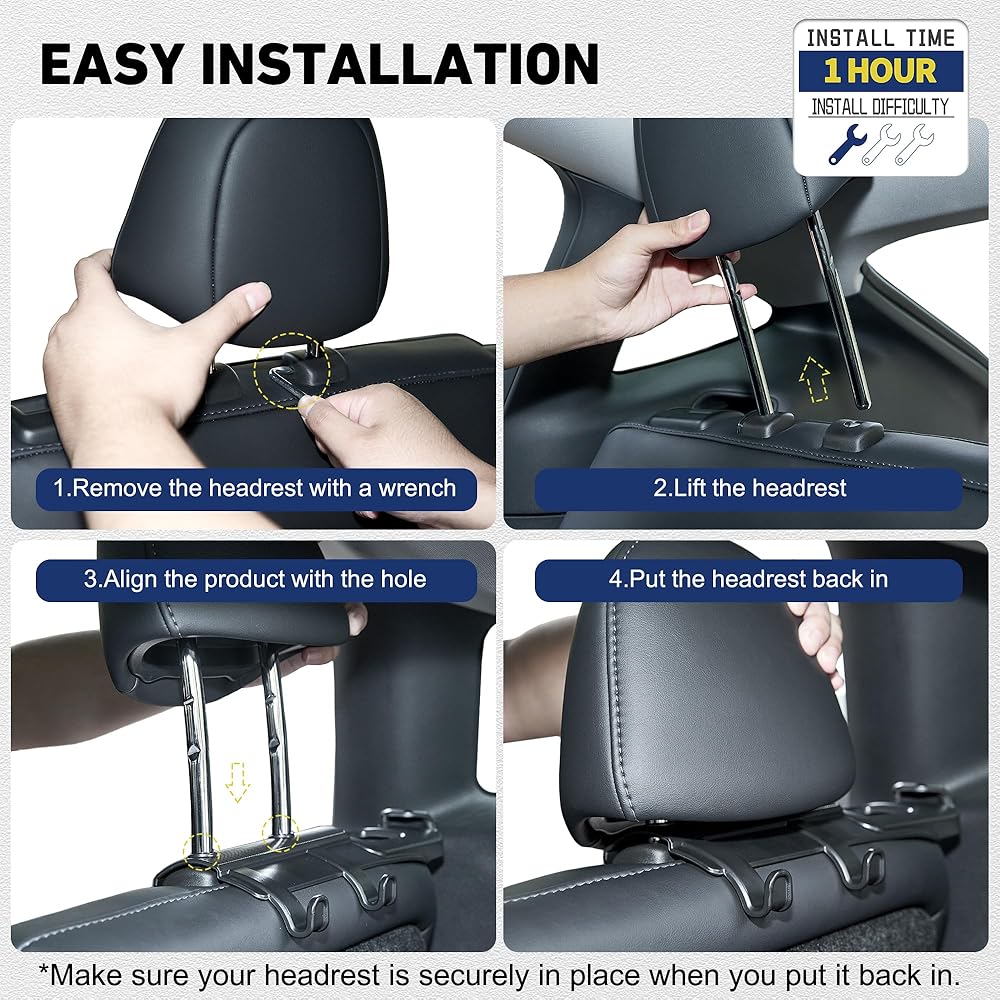 EASY INSTALLATION

INSTALL TIME
1 HOUR
INSTALL DIFFICULTY

1.Remove the headrest with a wrench

2.Lift the headrest

3.Align the product with the hole

4.Put the headrest back in

*Make sure your headrest is securely in place when you put it back in.