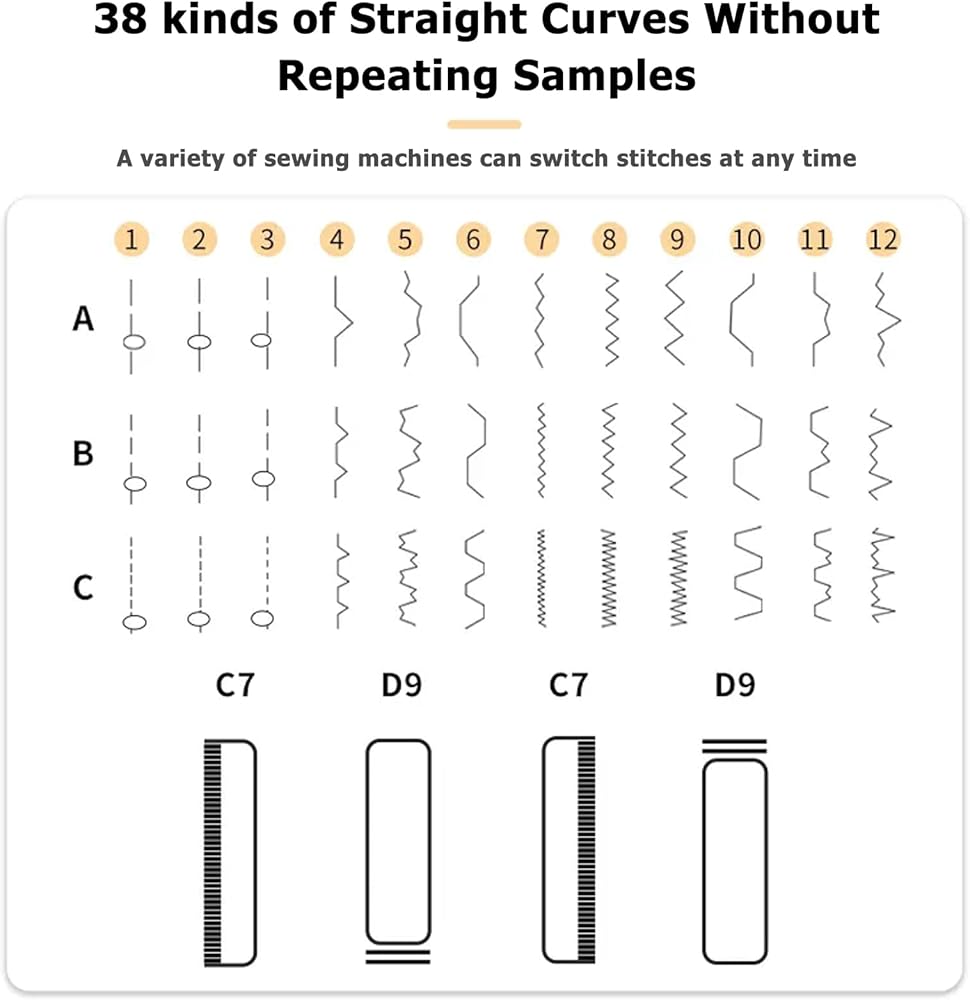 38 kinds of Straight Curves Without Repeating Samples

A variety of sewing machines can switch stitches at any time

1 2 3 4 5 6 7 8 9 10 11 12

A

B

C

C7 D9 C7 D9