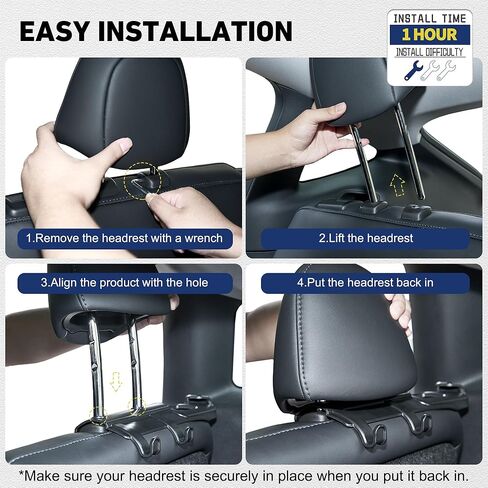 EASY INSTALLATION

INSTALL TIME
1 HOUR
INSTALL DIFFICULTY

1.Remove the headrest with a wrench

2.Lift the headrest

3.Align the product with the hole

4.Put the headrest back in

*Make sure your headrest is securely in place when you put it back in.