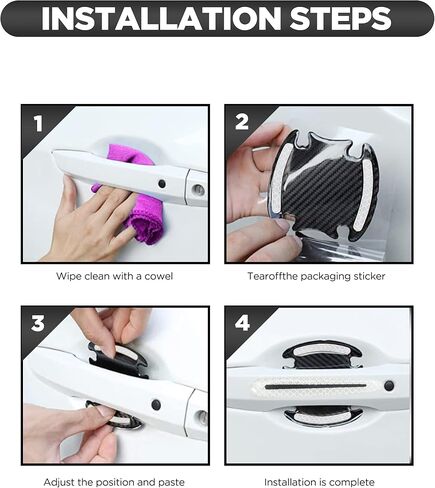 INSTALLATION STEPS

1

Wipe clean with a cowel

2

Tearoffthe packaging sticker

3

Adjust the position and paste

4

Installation is complete