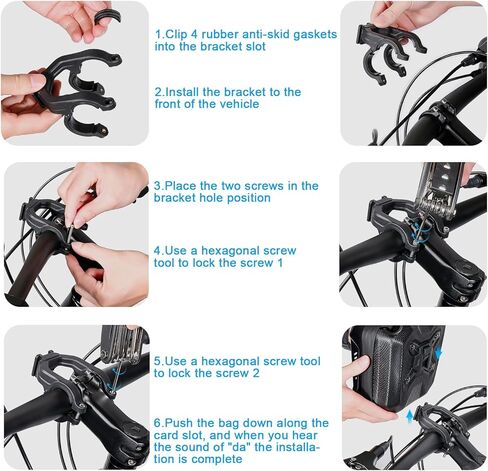 1.Clip 4 rubber anti-skid gaskets into the bracket slot

2.Install the bracket to the front of the vehicle

3.Place the two screws in the bracket hole position

4.Use a hexagonal screw tool to lock the screw 1

5.Use a hexagonal screw tool to lock the screw 2

6.Push the bag down along the card slot, and when you hear the sound of "da" the installation is complete