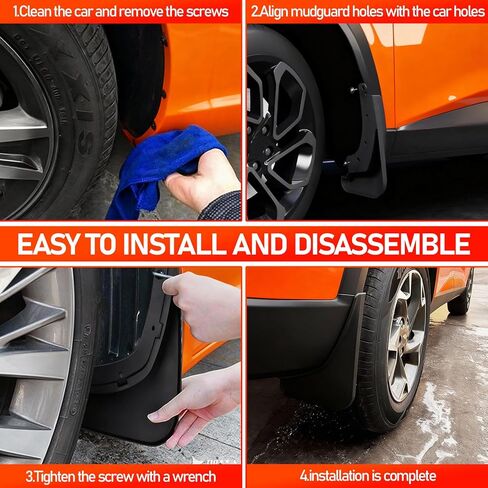 1.Clean the car and remove the screws

2.Align mudguard holes with the car holes

EASY TO INSTALL AND DISASSEMBLE

3.Tighten the screw with a wrench

4.installation is complete