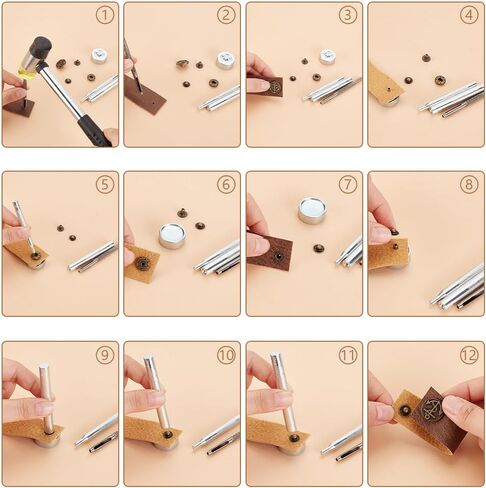 1
2
3
4
5
6
7
8
9
10
11
12