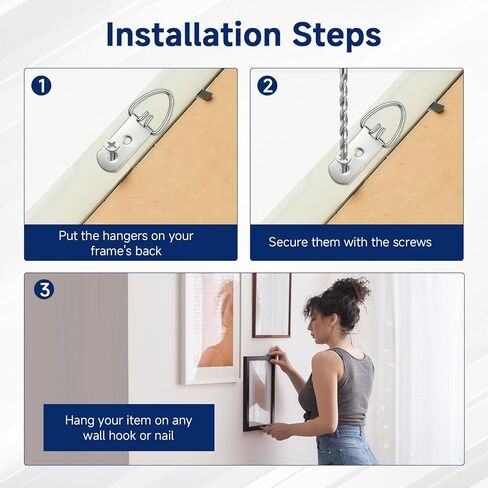 Installation Steps

1

Put the hangers on your frame's back

2

Secure them with the screws

3

Hang your item on any wall hook or nail