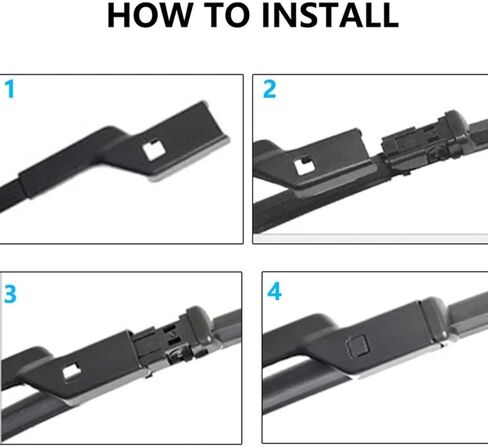 HOW TO INSTALL

1

2

3

4