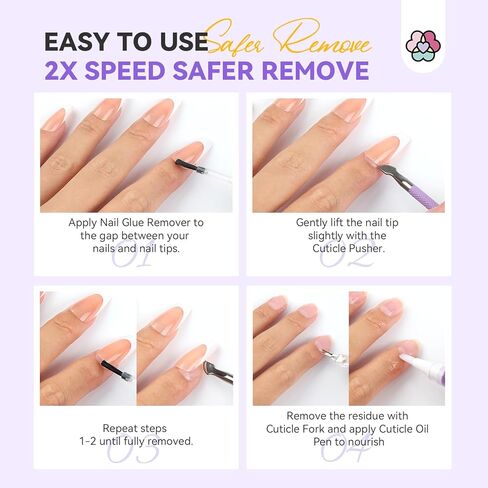 EASY TO USE Safer Remove
2X SPEED SAFER REMOVE

Apply Nail Glue Remover to the gap between your nails and nail tips.
01

Gently lift the nail tip slightly with the Cuticle Pusher.
02

Repeat steps 1-2 until fully removed.
03

Remove the residue with Cuticle Fork and apply Cuticle Oil Pen to nourish
04