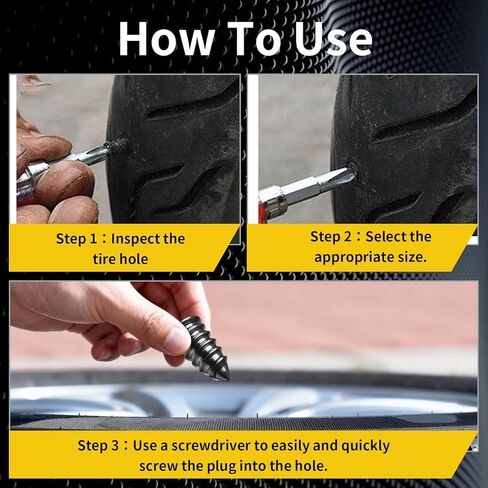 How To Use

Step 1：Inspect the tire hole

Step 2：Select the appropriate size.

Step 3：Use a screwdriver to easily and quickly screw the plug into the hole.