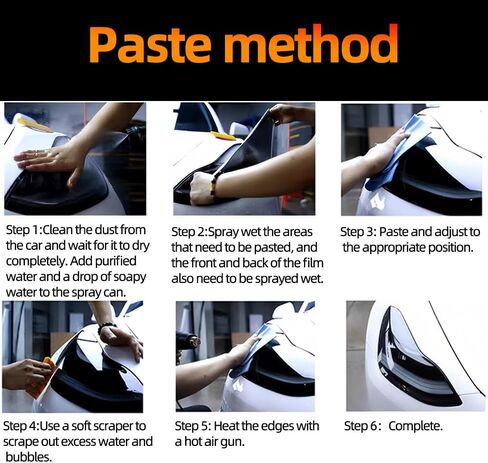 Paste method

Step 1:Clean the dust from the car and wait for it to dry completely. Add purified water and a drop of soapy water to the spray can.

Step 2:Spray wet the areas that need to be pasted, and the front and back of the film also need to be sprayed wet.

Step 3: Paste and adjust to the appropriate position.

Step 4:Use a soft scraper to scrape out excess water and bubbles.

Step 5: Heat the edges with a hot air gun.

Step 6: Complete.