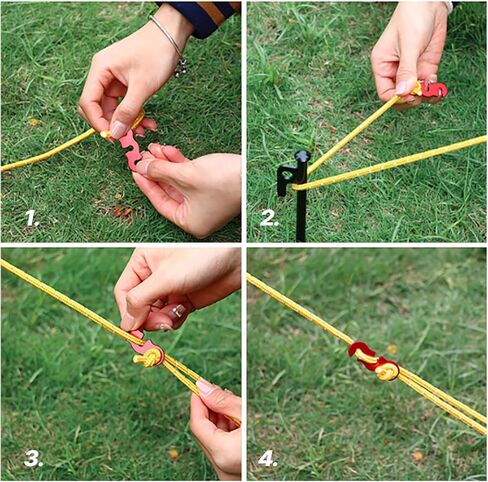 1.

2.

3.

4.