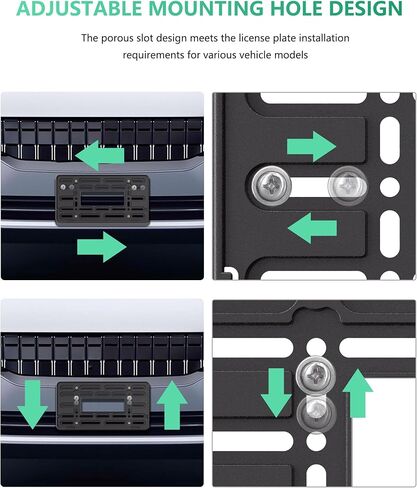 ADJUSTABLE MOUNTING HOLE DESIGN

The porous slot design meets the license plate installation requirements for various vehicle models