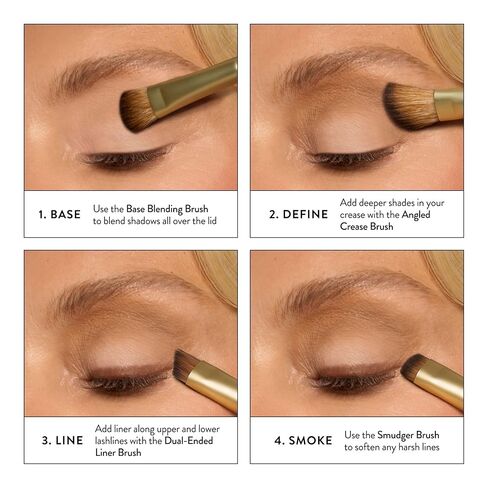 1. BASE
Use the Base Blending Brush to blend shadows all over the lid

2. DEFINE
Add deeper shades in your crease with the Angled Crease Brush

3. LINE
Add liner along upper and lower lashlines with the Dual-Ended Liner Brush

4. SMOKE
Use the Smudger Brush to soften any harsh lines