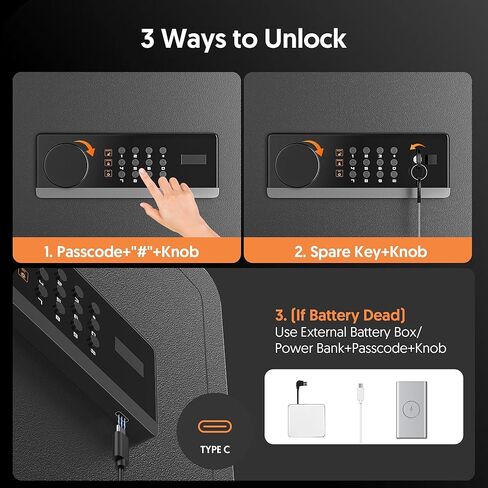 3 Ways to Unlock

1. Passcode+"#"+Knob

2. Spare Key+Knob

3. (If Battery Dead)
Use External Battery Box/ Power Bank+Passcode+Knob

TYPE C