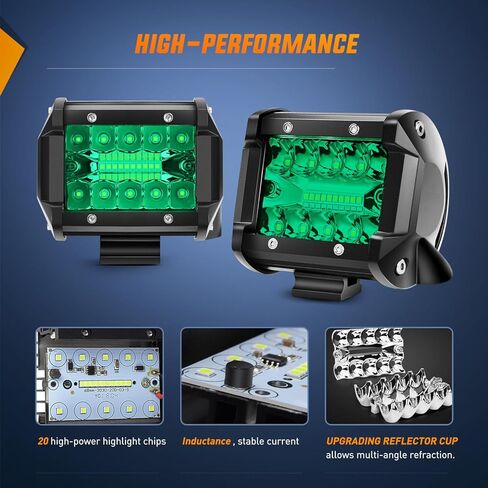 HIGH-PERFORMANCE

20 high-power highlight chips

Inductance , stable current

UPGRADING REFLECTOR CUP allows multi-angle refraction.