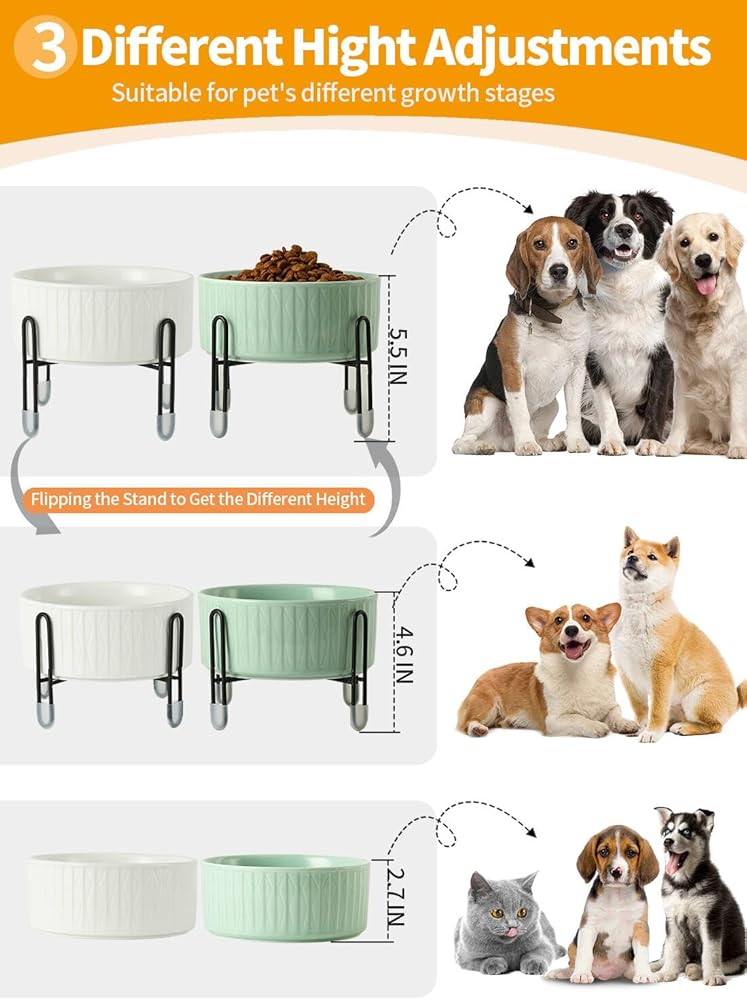 3 Different Hight Adjustments

Suitable for pet's different growth stages

5.5 IN

Flipping the Stand to Get the Different Height

4.6 IN

2.7 IN