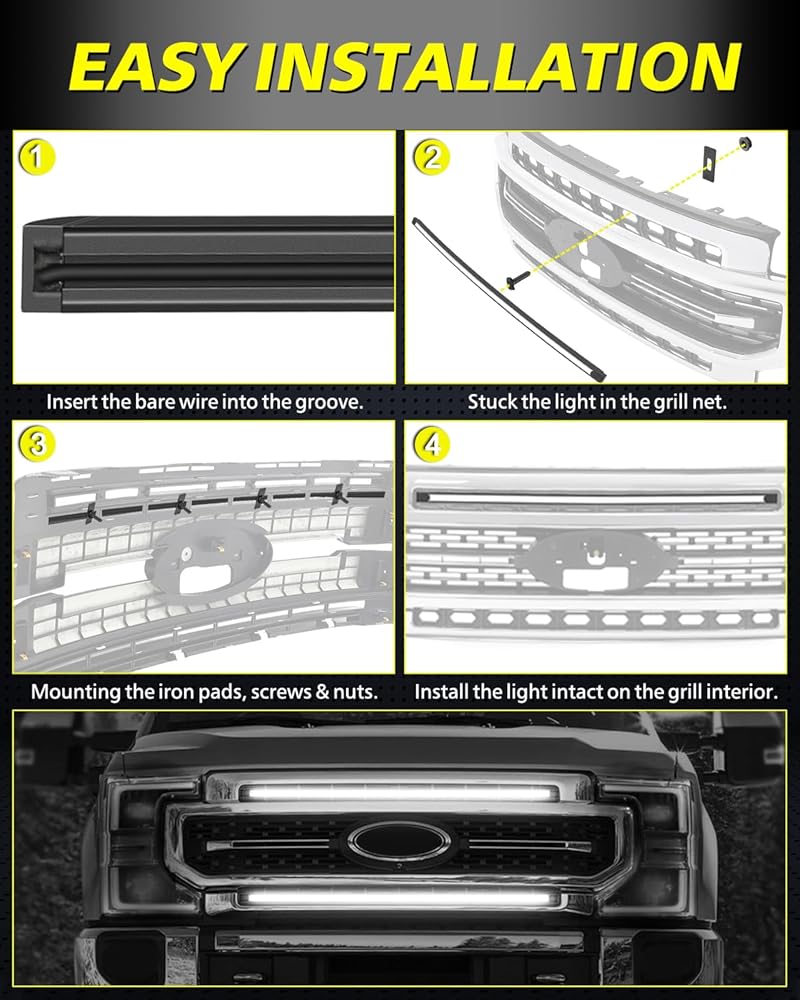 EASY INSTALLATION

1

Insert the bare wire into the groove.

2

Stuck the light in the grill net.

3

Mounting the iron pads, screws & nuts.

4

Install the light intact on the grill interior.