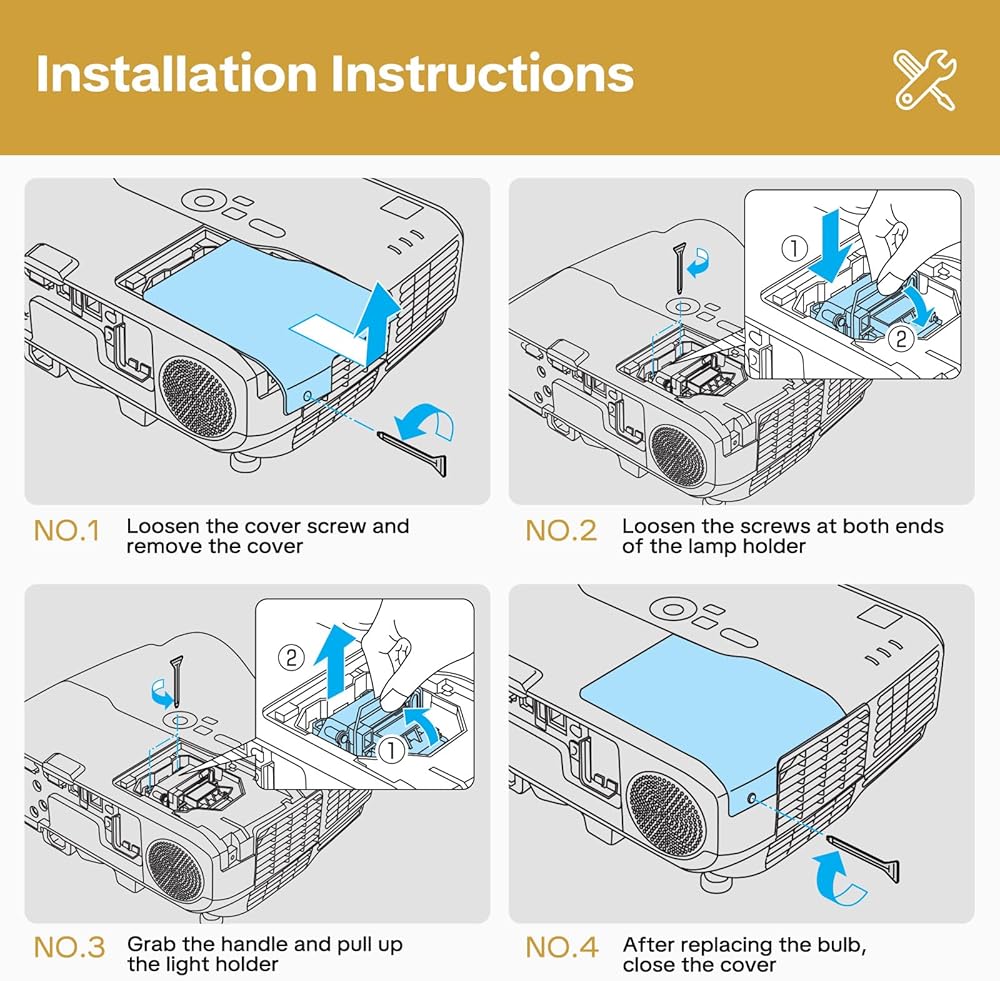 Installation Instructions

①
②

NO.1 Loosen the cover screw and remove the cover

NO.2 Loosen the screws at both ends of the lamp holder

②
①

NO.3 Grab the handle and pull up the light holder

NO.4 After replacing the bulb, close the cover