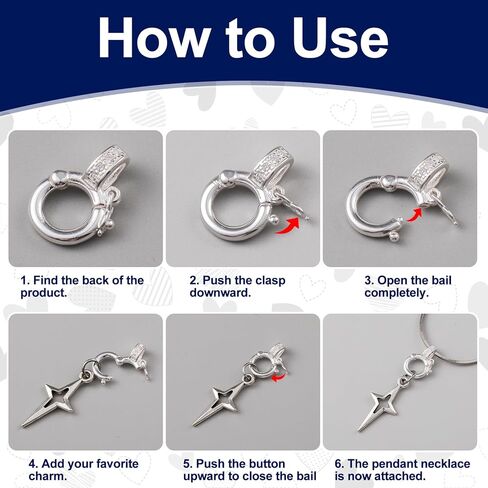 How to Use

1. Find the back of the product.

2. Push the clasp downward.

3. Open the bail completely.

4. Add your favorite charm.

5. Push the button upward to close the bail

6. The pendant necklace is now attached.