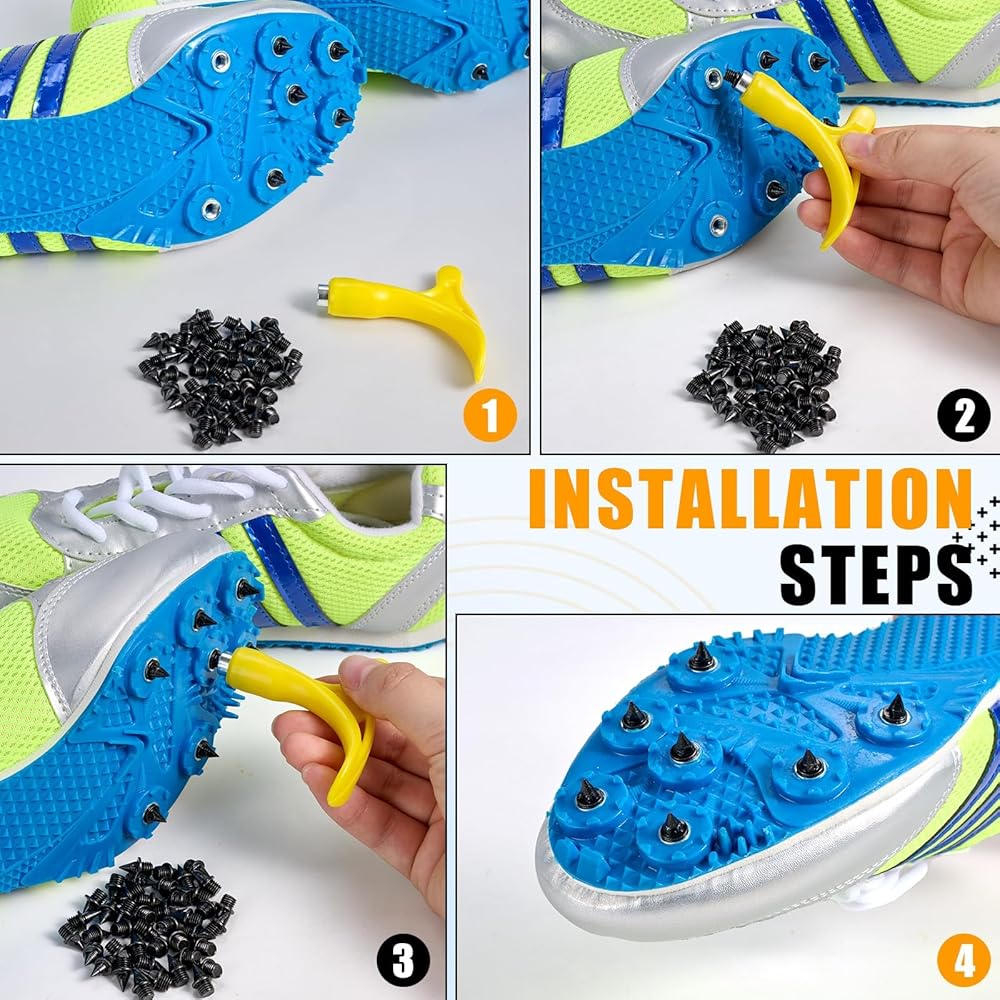 1

2

INSTALLATION STEPS

3

4