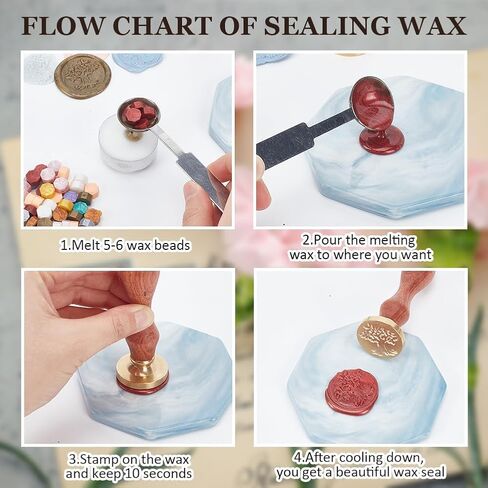 FLOW CHART OF SEALING WAX

1.Melt 5-6 wax beads

2.Pour the melting wax to where you want

3.Stamp on the wax and keep 10 seconds

4.After cooling down, you get a beautiful wax seal